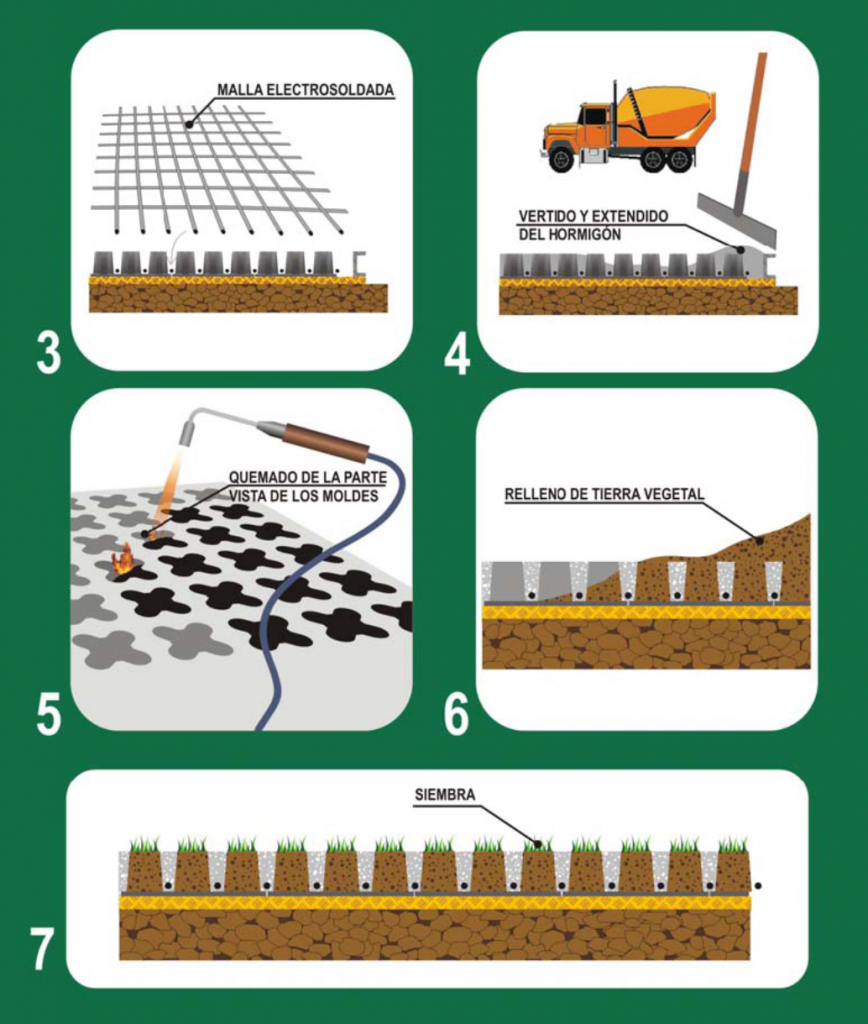 MALLA ELECTROSOLDADA

3

VERTIDO Y EXTENDIDO
DEL HORMIGÓN

4

QUEMADO DE LA PARTE
VISTA DE LOS MOLDES

5

RELLENO DE TIERRA VEGETAL

6

SIEMBRA

7